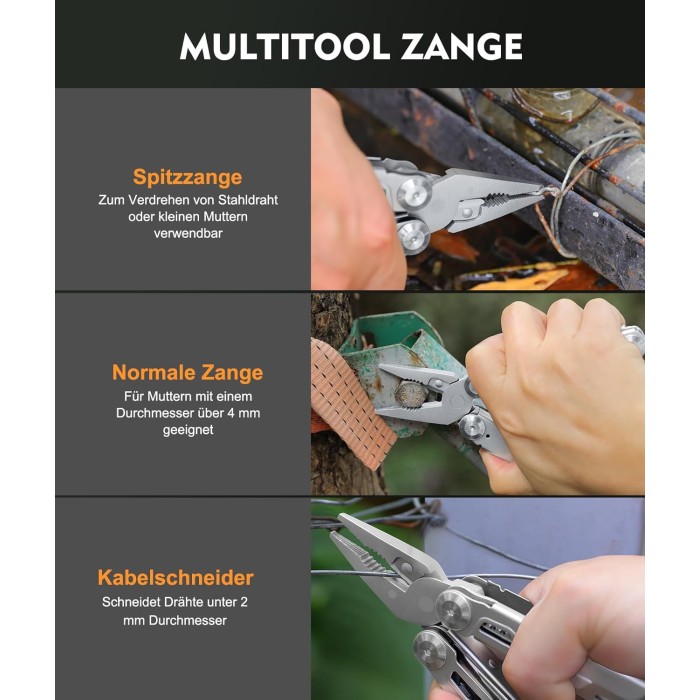 MULTITOOL ZANGE

Spitzzange
Zum Verdrehen von Stahldraht oder kleinen Muttern verwendbar

Normale Zange
Für Muttern mit einem Durchmesser über 4 mm geeignet

Kabelschneider
Schneidet Drähte unter 2 mm Durchmesser